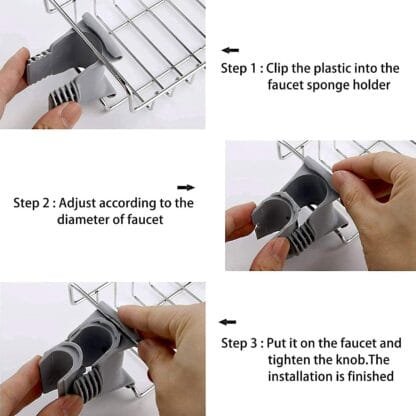 Step 1 : Clip the plastic into the faucet sponge holder

Step 2 : Adjust according to the diameter of faucet

Step 3 : Put it on the faucet and tighten the knob.The installation is finished